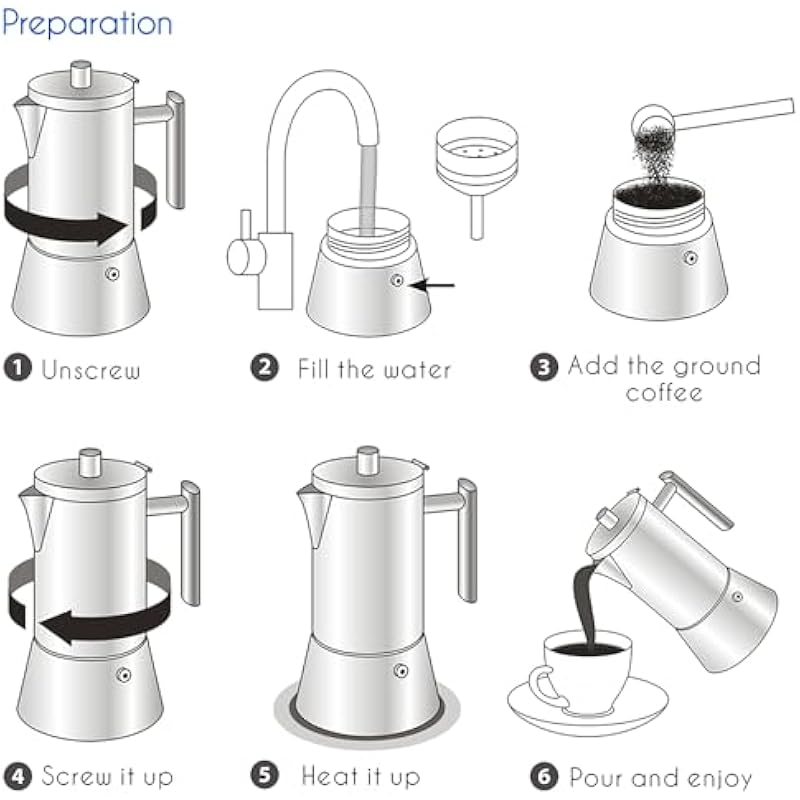 Preparation

1 Unscrew

2 Fill the water

3 Add the ground coffee

4 Screw it up

5 Heat it up

6 Pour and enjoy