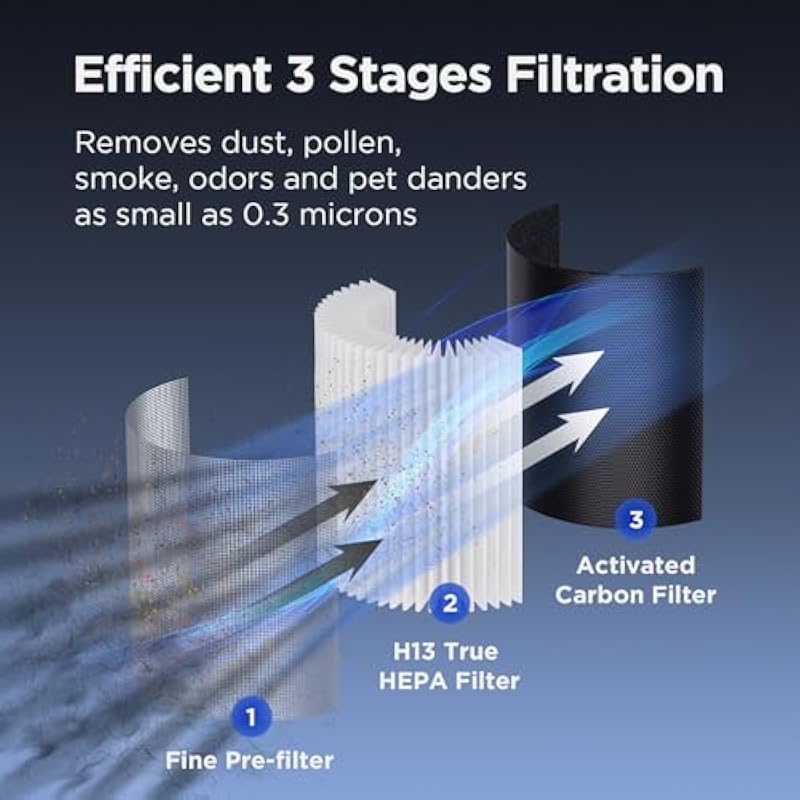 Efficient 3 Stages Filtration

Removes dust, pollen, smoke, odors and pet danders as small as 0.3 microns

3
Activated Carbon Filter

2
H13 True HEPA Filter

1
Fine Pre-filter