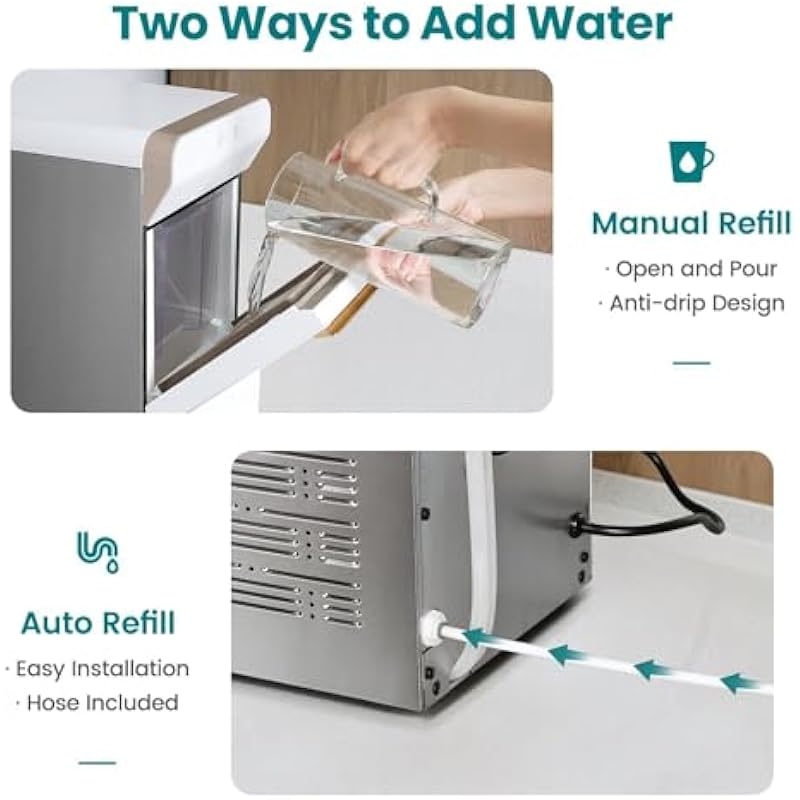 Two Ways to Add Water

Manual Refill

· Open and Pour
· Anti-drip Design

Auto Refill

· Easy Installation
· Hose Included